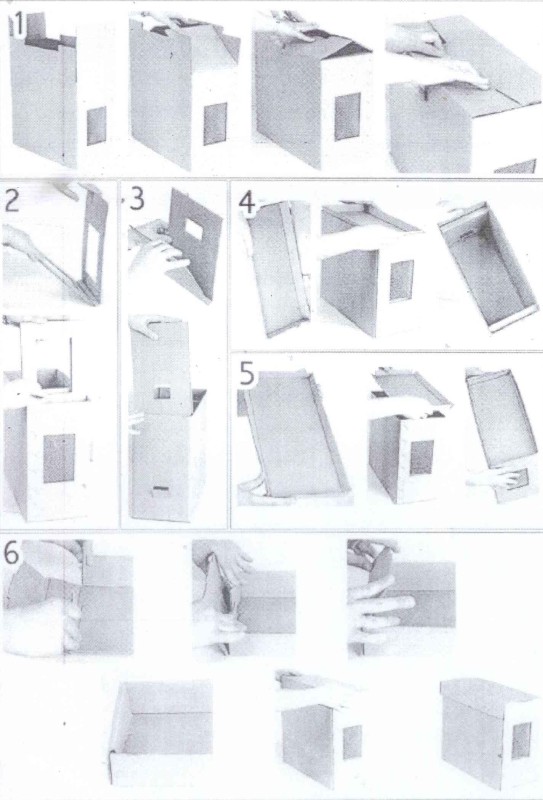 1

2

3

4

5

6